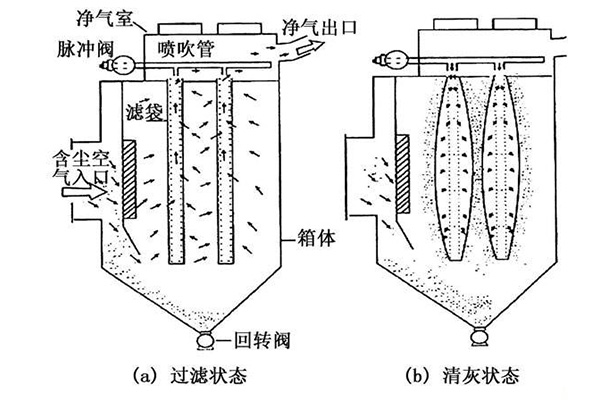 净气室
脉冲阀
喷吹管
净气出口
滤袋
含尘空气入口
箱体
回转阀

(a) 过滤状态

(b) 清灰状态